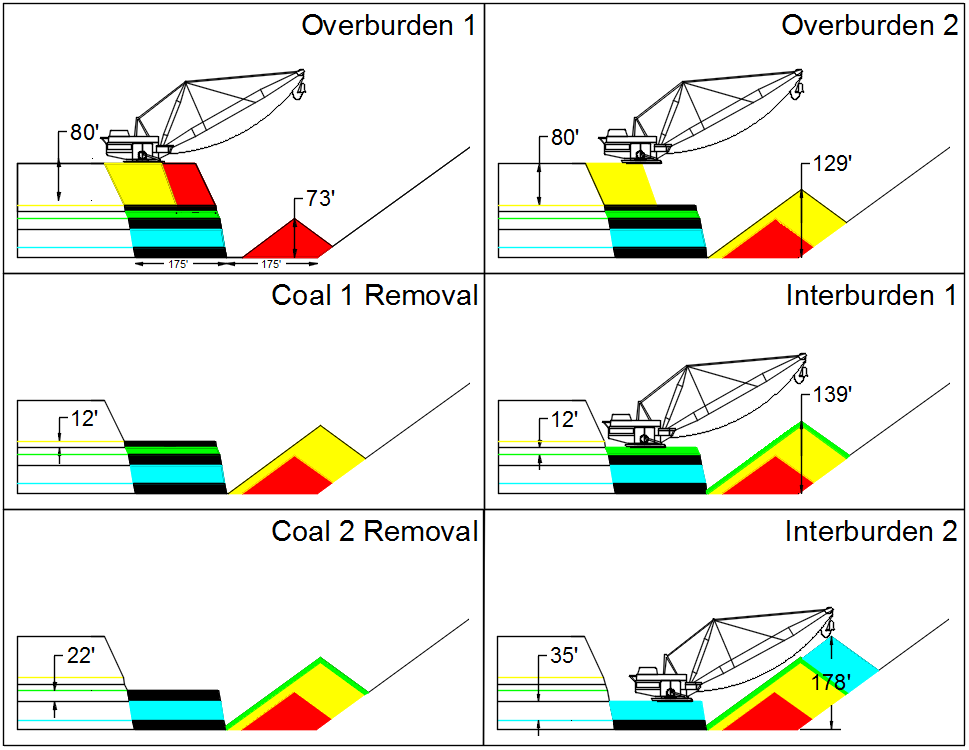 Overburden 1

80'

73'

175'

175'

Overburden 2

80'

129'

Coal 1 Removal

12'

Interburden 1

12'

139'

Coal 2 Removal

22'

Interburden 2

35'

178'